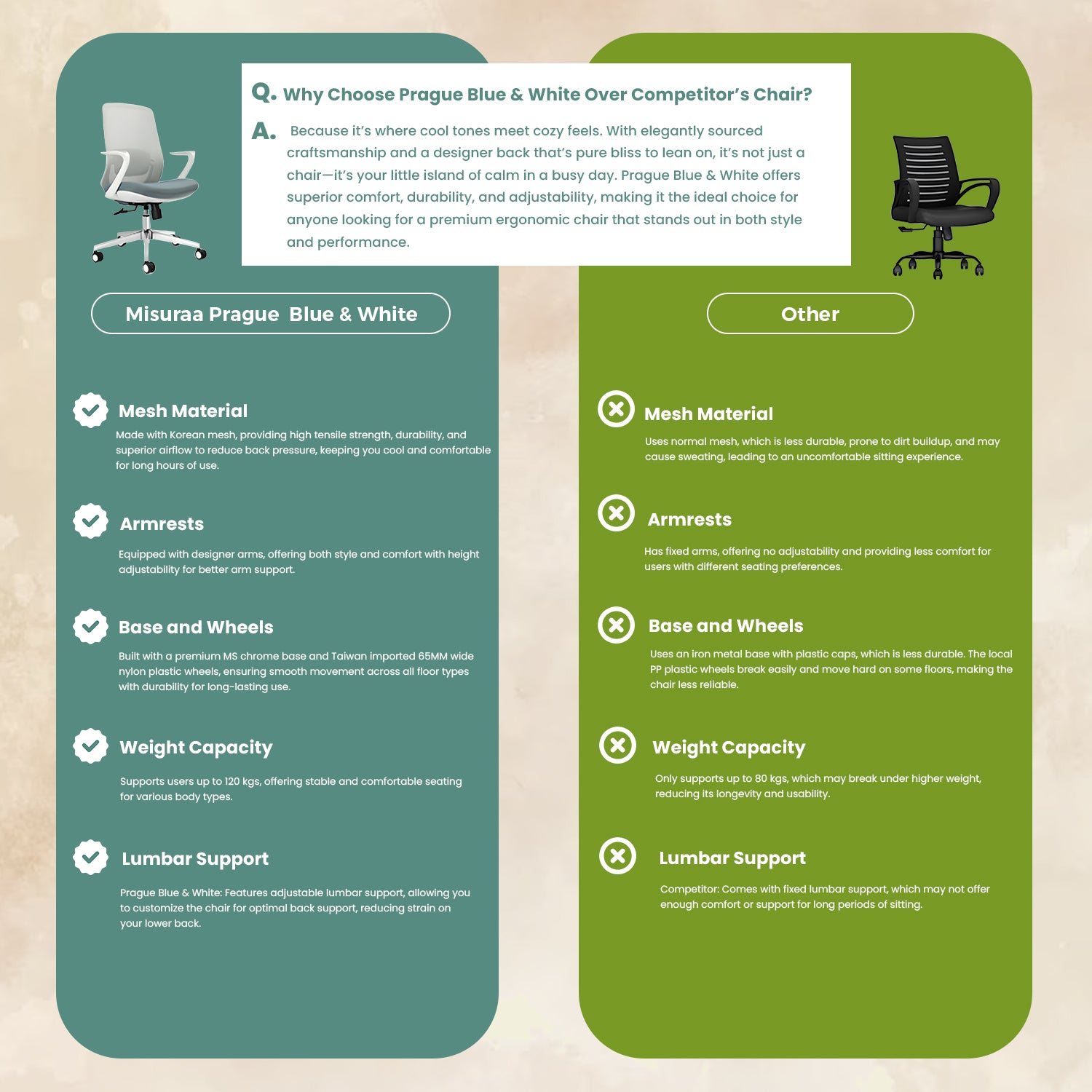 Q. Why Choose Prague Blue & White Over Competitor's Chair?

A. Because it's where cool tones meet cozy feels. With elegantly sourced craftsmanship and a designer back that's pure bliss to lean on, it's not just a chair—it's your little island of calm in a busy day. Prague Blue & White offers superior comfort, durability, and adjustability, making it the ideal choice for anyone looking for a premium ergonomic chair that stands out in both style and performance.

Misuraa Prague Blue & White

Mesh Material

Made with Korean mesh, providing high tensile strength, durability, and superior airflow to reduce back pressure, keeping you cool and comfortable for long hours of use.

Armrests

Equipped with designer arms, offering both style and comfort with height adjustability for better arm support.

Base and Wheels

Built with a premium MS chrome base and Taiwan imported 65MM wide nylon plastic wheels, ensuring smooth movement across all floor types with durability for long-lasting use.

Weight Capacity

Supports users up to 120 kgs, offering stable and comfortable seating for various body types.

Lumbar Support

Prague Blue & White: Features adjustable lumbar support, allowing you to customize the chair for optimal back support, reducing strain on your lower back.

Other

Mesh Material

Uses normal mesh, which is less durable, prone to dirt buildup, and may cause sweating, leading to an uncomfortable sitting experience.

Armrests

Has fixed arms, offering no adjustability and providing less comfort for users with different seating preferences.

Base and Wheels

Uses an iron metal base with plastic caps, which is less durable. The local PP plastic wheels break easily and move hard on some floors, making the chair less reliable.

Weight Capacity

Only supports up to 80 kgs, which may break under higher weight, reducing its longevity and usability.

Lumbar Support

Competitor: Comes with fixed lumbar support, which may not offer enough comfort or support for long periods of sitting.